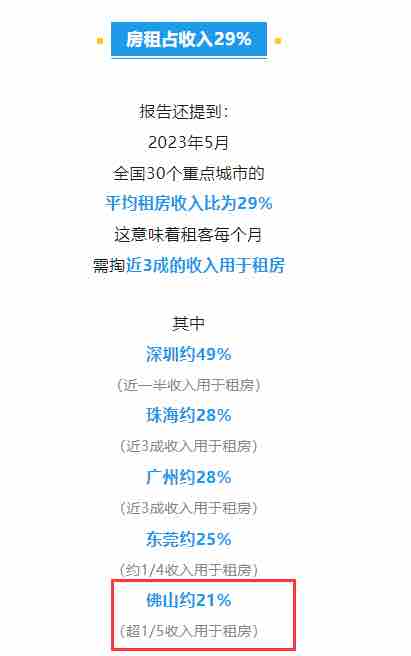 房租占收入29%

报告还提到：
2023年5月
全国30个重点城市的
平均租房收入比为29%
这意味着租客每个月
需掏近3成的收入用于租房

其中
深圳约49%
（近一半收入用于租房）
珠海约28%
（近3成收入用于租房）
广州约28%
（近3成收入用于租房）
东莞约25%
（约1/4收入用于租房）
佛山约21%
（超1/5收入用于租房）